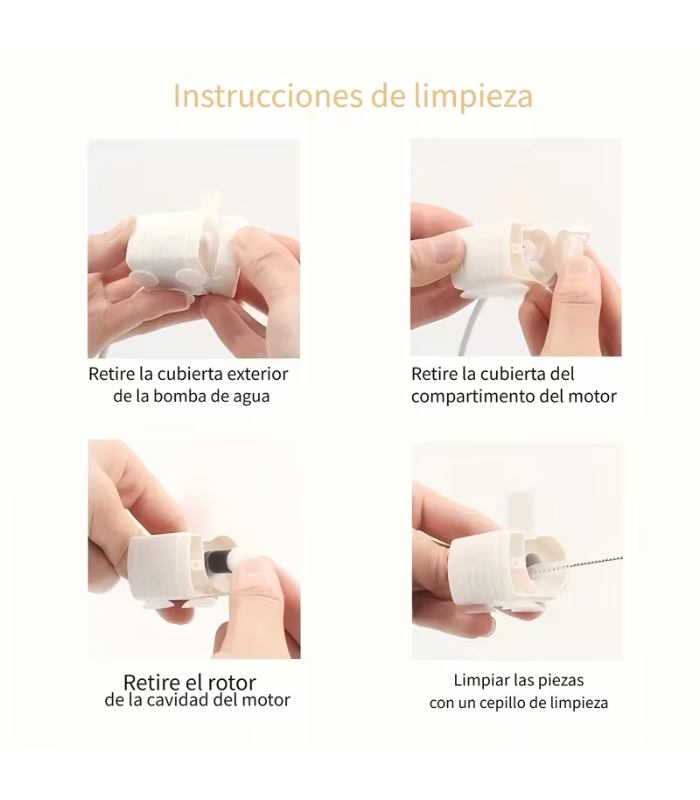 Instrucciones de limpieza

Retire la cubierta exterior de la bomba de agua

Retire la cubierta del compartimento del motor

Retire el rotor de la cavidad del motor

Limpiar las piezas con un cepillo de limpieza