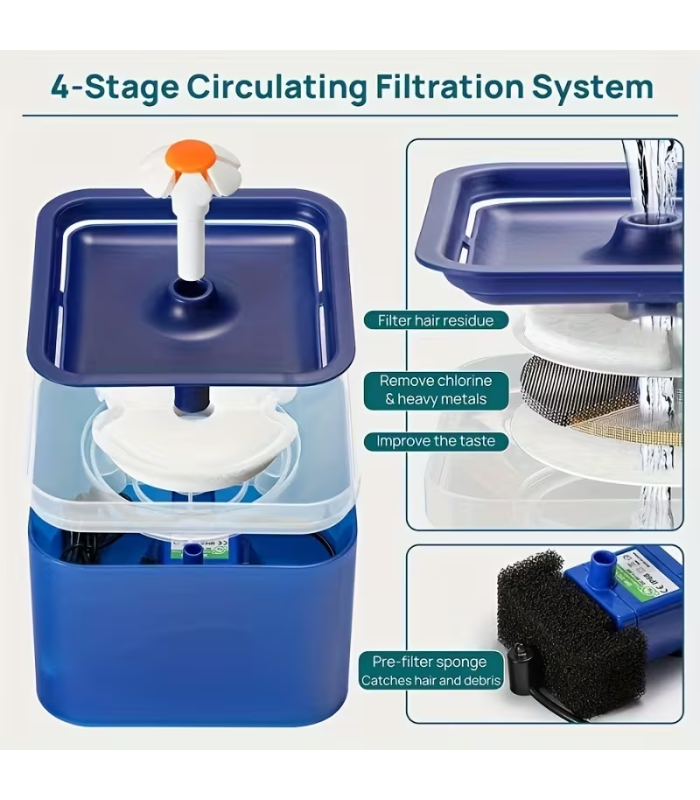 4-Stage Circulating Filtration System

Filter hair residue

Remove chlorine
& heavy metals

Improve the taste

Pre-filter sponge
Catches hair and debris