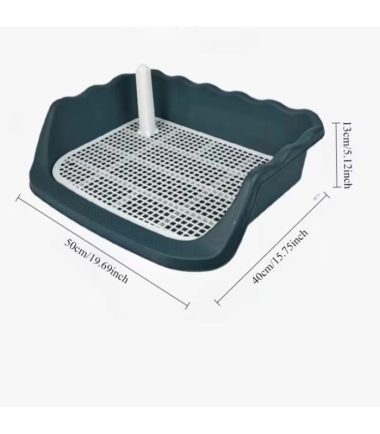 13cm/5.12inch

50cm/19.69inch

40cm/15.75inch